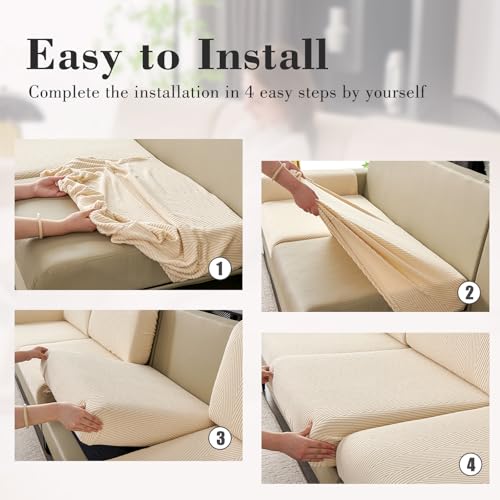 Easy to Install

Complete the installation in 4 easy steps by yourself

1

2

3

4